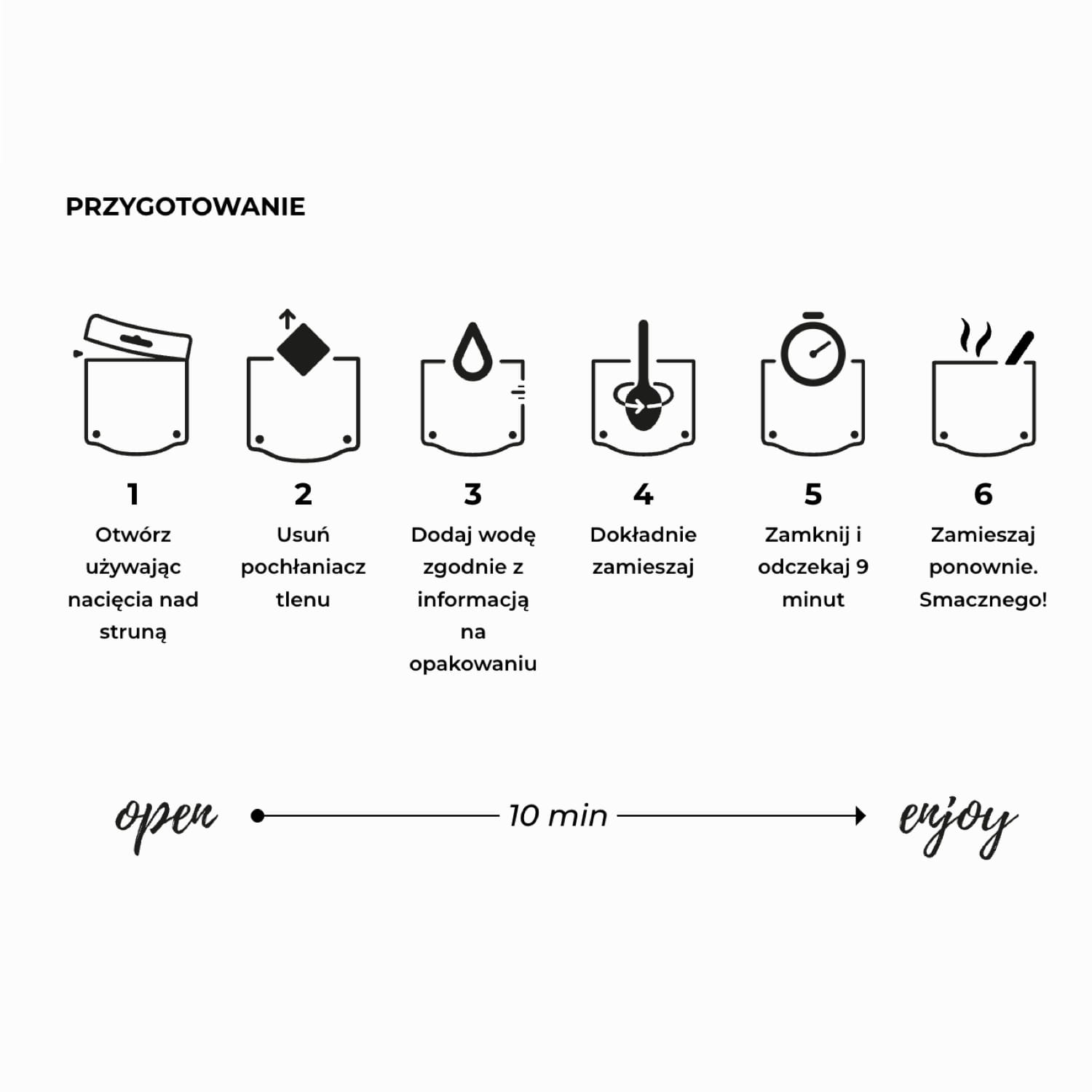 PRZYGOTOWANIE

1
Otwórz używając nacięcia nad struną

2
Usuń pochłaniacz tlenu

3
Dodaj wodę zgodnie z informacją na opakowaniu

4
Dokładnie zamieszaj

5
Zamknij i odczekaj 9 minut

6
Zamieszaj ponownie. Smacznego!

open 10 min enjoy