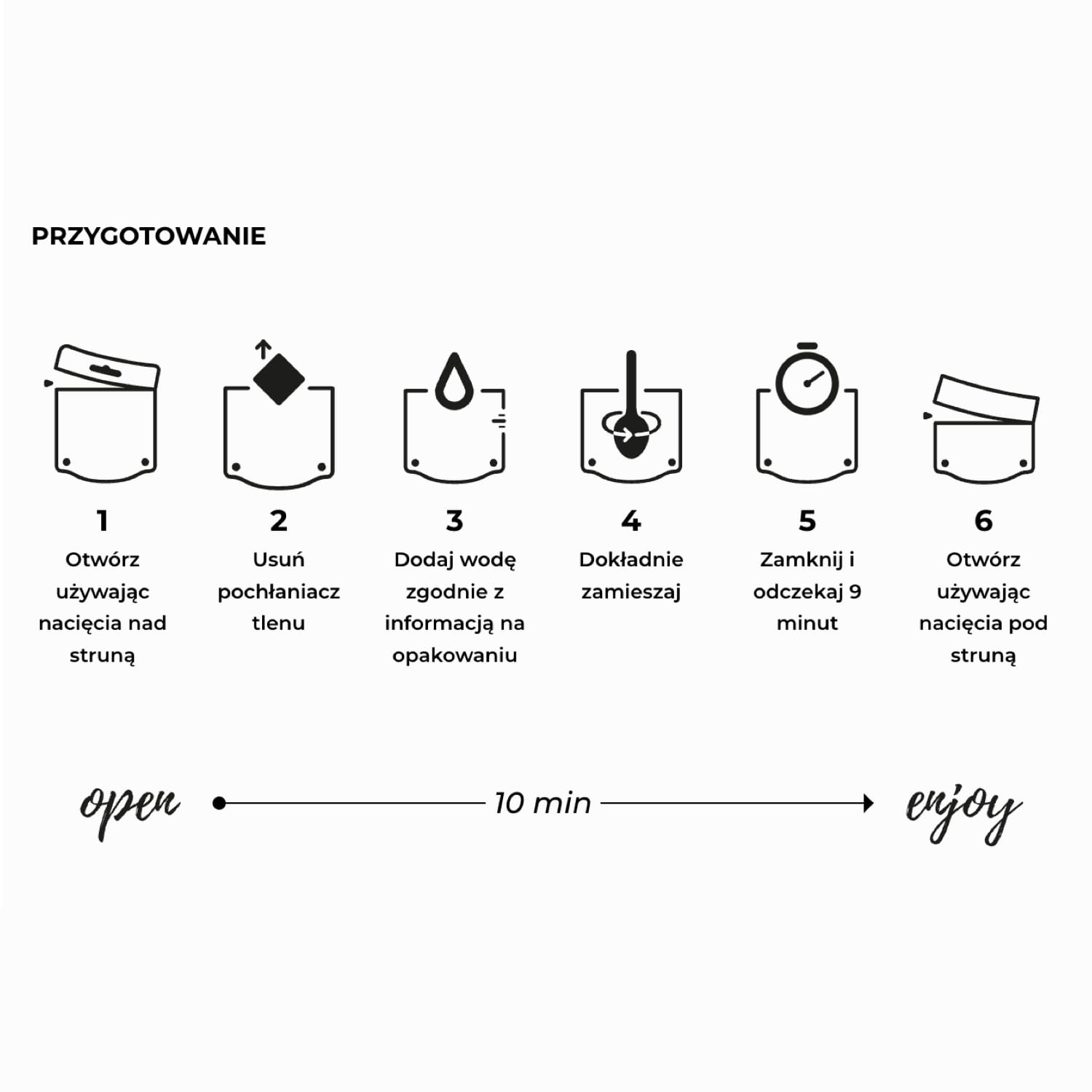 PRZYGOTOWANIE

1
Otwórz używając nacięcia nad struną

2
Usuń pochłaniacz tlenu

3
Dodaj wodę zgodnie z informacją na opakowaniu

4
Dokładnie zamieszaj

5
Zamknij i odczekaj 9 minut

6
Otwórz używając nacięcia pod struną

open 10 min enjoy