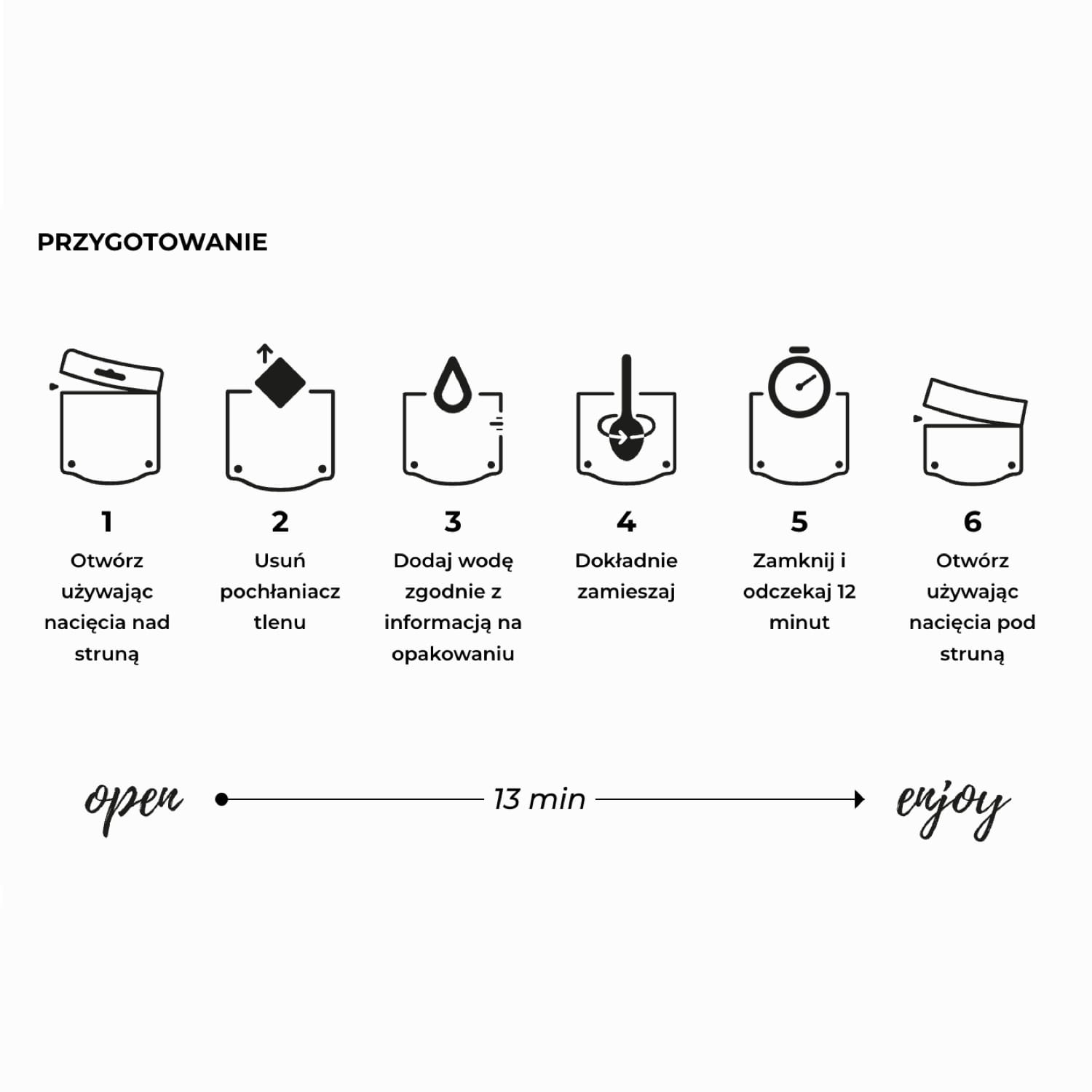 PRZYGOTOWANIE

1
Otwórz używając nacięcia nad struną

2
Usuń pochłaniacz tlenu

3
Dodaj wodę zgodnie z informacją na opakowaniu

4
Dokładnie zamieszaj

5
Zamknij i odczekaj 12 minut

6
Otwórz używając nacięcia pod struną

open 13 min enjoy